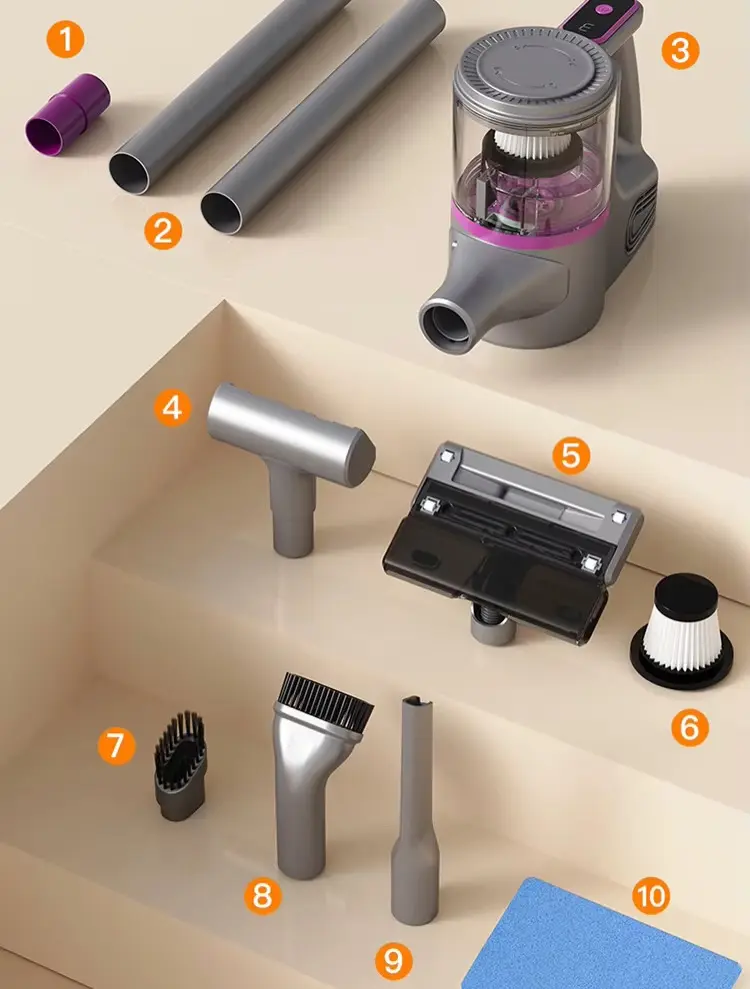 1
2
3
4
5
6
7
8
9
10